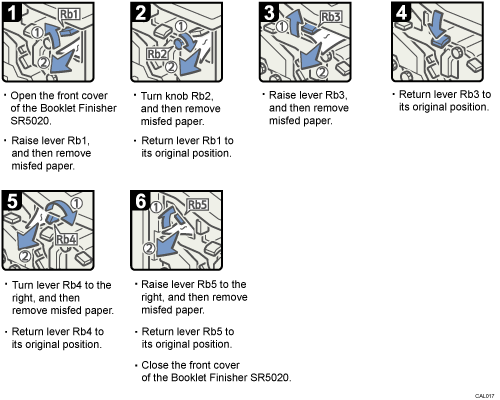 1
Rb1
①
②

• Open the front cover of the Booklet Finisher SR5020.
• Raise lever Rb1, and then remove misfed paper.

2
①
Rb2
②

• Turn knob Rb2, and then remove misfed paper.
• Return lever Rb1 to its original position.

3
①
Rb3
②

• Raise lever Rb3, and then remove misfed paper.

4

• Return lever Rb3 to its original position.

5
①
Rb4
②

• Turn lever Rb4 to the right, and then remove misfed paper.
• Return lever Rb4 to its original position.

6
①
Rb5
②

• Raise lever Rb5 to the right, and then remove misfed paper.
• Return lever Rb5 to its original position.
• Close the front cover of the Booklet Finisher SR5020.

CAL017