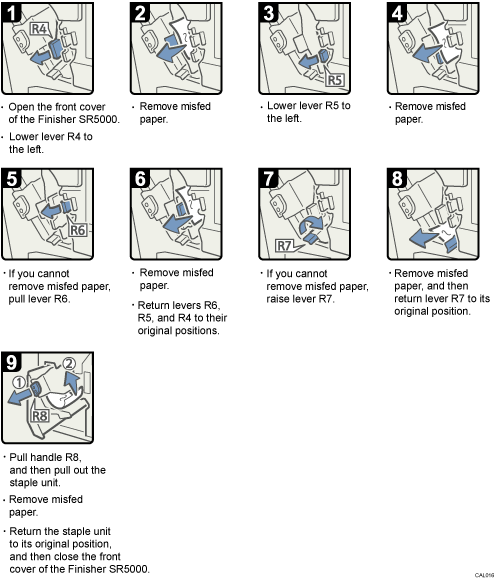 1
R4
· Open the front cover of the Finisher SR5000.
· Lower lever R4 to the left.

2
· Remove misfed paper.

3
R5
· Lower lever R5 to the left.

4
· Remove misfed paper.

5
R6
· If you cannot remove misfed paper, pull lever R6.

6
· Remove misfed paper.
· Return levers R6, R5, and R4 to their original positions.

7
R7
· If you cannot remove misfed paper, raise lever R7.

8
· Remove misfed paper, and then return lever R7 to its original position.

9
①
②
R8
· Pull handle R8, and then pull out the staple unit.
· Remove misfed paper.
· Return the staple unit to its original position, and then close the front cover of the Finisher SR5000.

CAL016