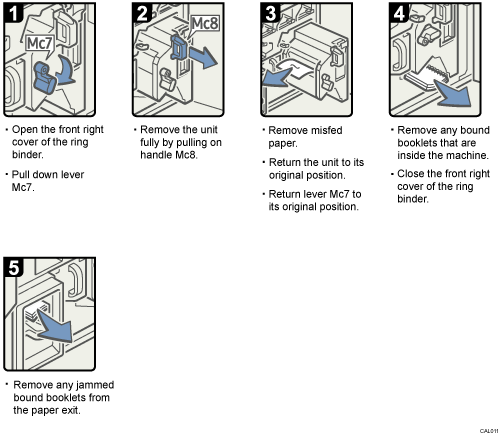 1
Mc7

• Open the front right cover of the ring binder.

• Pull down lever Mc7.

2
Mc8

• Remove the unit fully by pulling on handle Mc8.

3

• Remove misfed paper.

• Return the unit to its original position.

• Return lever Mc7 to its original position.

4

• Remove any bound booklets that are inside the machine.

• Close the front right cover of the ring binder.

5

• Remove any jammed bound booklets from the paper exit.

CAL011