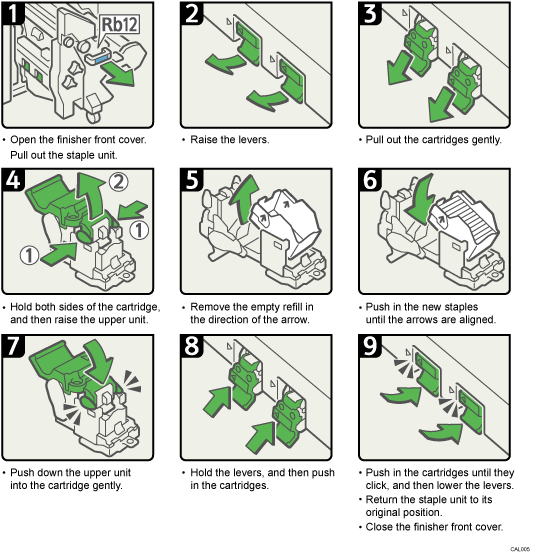 1

Rb12

• Open the finisher front cover. Pull out the staple unit.

2

• Raise the levers.

3

• Pull out the cartridges gently.

4

② ① ①

• Hold both sides of the cartridge, and then raise the upper unit.

5

• Remove the empty refill in the direction of the arrow.

6

• Push in the new staples until the arrows are aligned.

7

• Push down the upper unit into the cartridge gently.

8

• Hold the levers, and then push in the cartridges.

9

• Push in the cartridges until they click, and then lower the levers.
• Return the staple unit to its original position.
• Close the finisher front cover.

CAL005