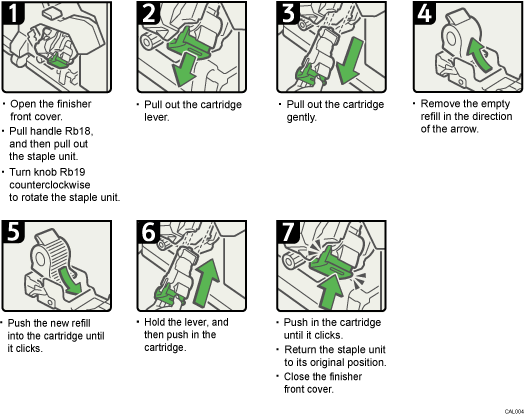 1

• Open the finisher front cover.
• Pull handle Rb18, and then pull out the staple unit.
• Turn knob Rb19 counterclockwise to rotate the staple unit.

2

• Pull out the cartridge lever.

3

• Pull out the cartridge gently.

4

• Remove the empty refill in the direction of the arrow.

5

• Push the new refill into the cartridge until it clicks.

6

• Hold the lever, and then push in the cartridge.

7

• Push in the cartridge until it clicks.
• Return the staple unit to its original position.
• Close the finisher front cover.

CAL004