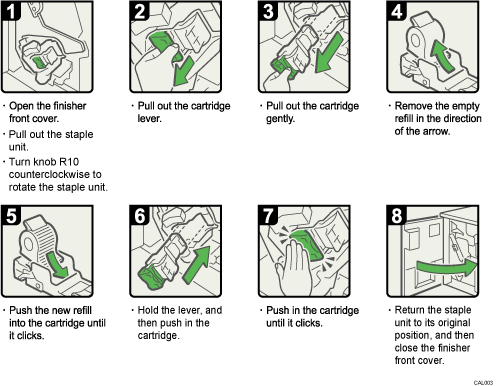 1

· Open the finisher front cover.

· Pull out the staple unit.

· Turn knob R10 counterclockwise to rotate the staple unit.

2

· Pull out the cartridge lever.

3

· Pull out the cartridge gently.

4

· Remove the empty refill in the direction of the arrow.

5

· Push the new refill into the cartridge until it clicks.

6

· Hold the lever, and then push in the cartridge.

7

· Push in the cartridge until it clicks.

8

· Return the staple unit to its original position, and then close the finisher front cover.

CAL003