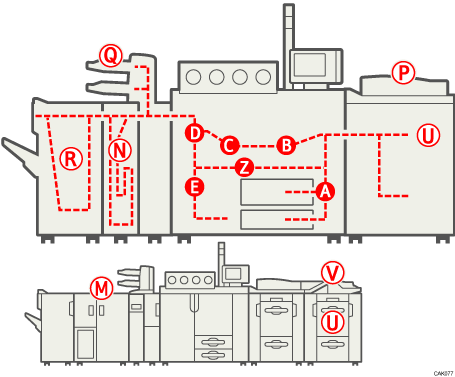 Q
P
R
N
D
C
B
U
Z
E
A
M
V
U
CAK077