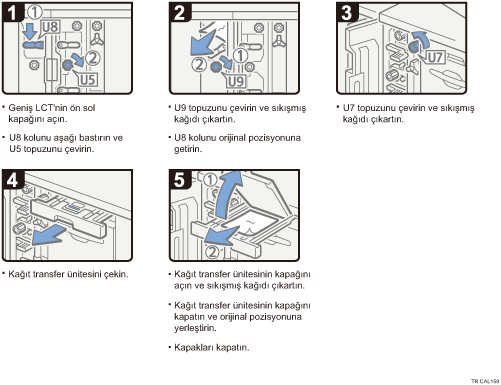 1
①
U8
②
U5

• Geniş LCT'nin ön sol kapağını açın.

• U8 kolunu aşağı bastırın ve U5 topuzunu çevirin.

2
①
②
U9

• U9 topuzunu çevirin ve sıkışmış kağıdı çıkartın.

• U8 kolunu orijinal pozisyonuna getirin.

3
U7

• U7 topuzunu çevirin ve sıkışmış kağıdı çıkartın.

4

• Kağıt transfer ünitesini çekin.

5
①
②

• Kağıt transfer ünitesinin kapağını açın ve sıkışmış kağıdı çıkartın.

• Kağıt transfer ünitesinin kapağını kapatın ve orijinal pozisyonuna yerleştirin.

• Kapakları kapatın.

TR CAL159