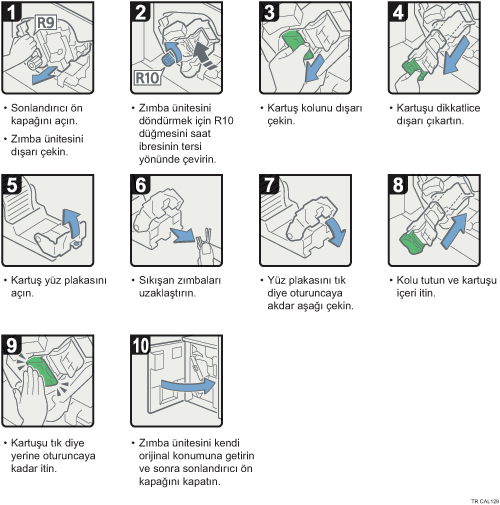 1
R9

• Sonlandırıcı ön kapağını açın.
• Zımba ünitesini dışarı çekin.

2
R10

• Zımba ünitesini döndürmek için R10 düğmesini saat ibresinin tersi yönünde çevirin.

3

• Kartuş kolunu dışarı çekin.

4

• Kartuşu dikkatlice dışarı çıkartın.

5

• Kartuş yüz plakasını açın.

6

• Sıkışan zımbaları uzaklaştırın.

7

• Yüz plakasını tık diye oturuncaya akdar aşağı çekin.

8

• Kolu tutun ve kartuşu içeri itin.

9

• Kartuşu tık diye yerine oturuncaya kadar itin.

10

• Zımba ünitesini kendi orijinal konumuna getirin ve sonra sonlandırıcı ön kapağını kapatın.

TR CAL129