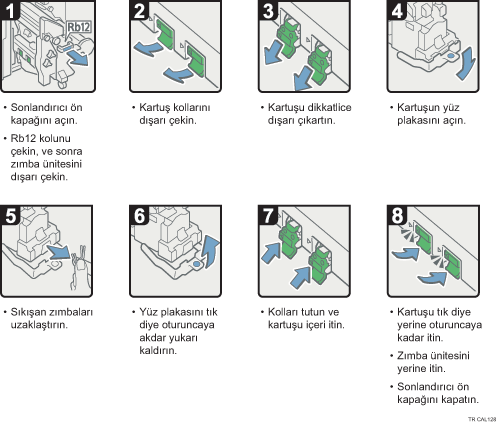 1

Rb12

• Sonlandırıcı ön kapağını açın.

• Rb12 kolunu çekin, ve sonra zımba ünitesini dışarı çekin.

2

• Kartuş kollarını dışarı çekin.

3

• Kartuşu dikkatlice dışarı çıkartın.

4

• Kartuşun yüz plakasını açın.

5

• Sıkışan zımbaları uzaklaştırın.

6

• Yüz plakasını tık diye oturuncaya akdar yukarı kaldırın.

7

• Kolları tutun ve kartuşu içeri itin.

8

• Kartuşu tık diye yerine oturuncaya kadar itin.

• Zımba ünitesini yerine itin.

• Sonlandırıcı ön kapağını kapatın.

TR CAL128