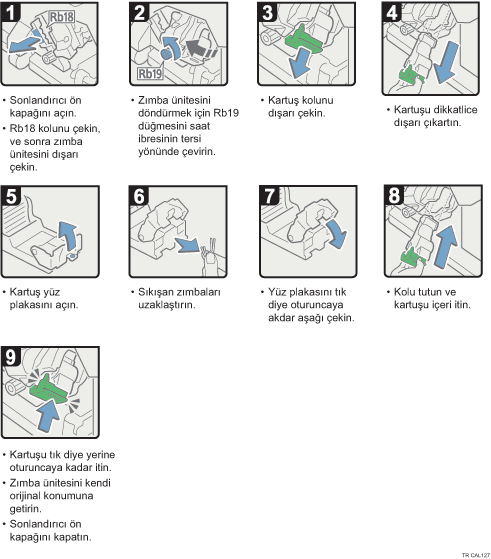 1
Rb18

• Sonlandırıcı ön kapağını açın.
• Rb18 kolunu çekin, ve sonra zımba ünitesini dışarı çekin.

2
Rb19

• Zımba ünitesini döndürmek için Rb19 düğmesini saat ibresinin tersi yönünde çevirin.

3

• Kartuş kolunu dışarı çekin.

4

• Kartuşu dikkatlice dışarı çıkartın.

5

• Kartuş yüz plakasını açın.

6

• Sıkışan zımbaları uzaklaştırın.

7

• Yüz plakasını tık diye oturuncaya akdar aşağı çekin.

8

• Kolu tutun ve kartuşu içeri itin.

9

• Kartuşu tık diye yerine oturuncaya kadar itin.
• Zımba ünitesini kendi orijinal konumuna getirin.
• Sonlandırıcı ön kapağını kapatın.

TR CAL127