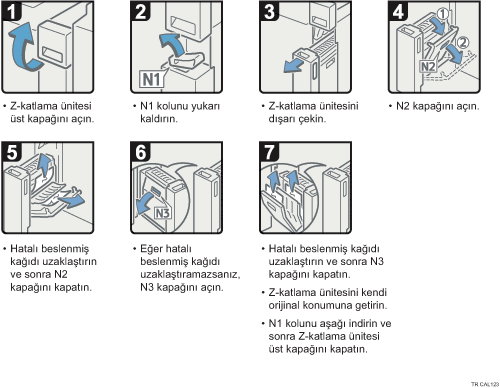 1

• Z-katlama ünitesi üst kapağını açın.

2

N1

• N1 kolunu yukarı kaldırın.

3

• Z-katlama ünitesini dışarı çekin.

4

①

②

N2

• N2 kapağını açın.

5

• Hatalı beslenmiş kağıdı uzaklaştırın ve sonra N2 kapağını kapatın.

6

N3

• Eğer hatalı beslenmiş kağıdı uzaklaştıramazsanız, N3 kapağını açın.

7

• Hatalı beslenmiş kağıdı uzaklaştırın ve sonra N3 kapağını kapatın.

• Z-katlama ünitesini kendi orijinal konumuna getirin.

• N1 kolunu aşağı indirin ve sonra Z-katlama ünitesi üst kapağını kapatın.

TR CAL123