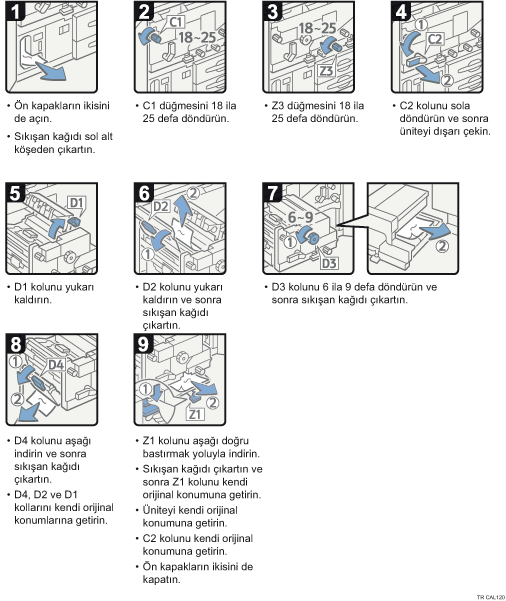 1

• Ön kapakların ikisini de açın.

• Sıkışan kağıdı sol alt köşeden çıkartın.

2

C1

18~25

• C1 düğmesini 18 ila 25 defa döndürün.

3

18~25

Z3

• Z3 düğmesini 18 ila 25 defa döndürün.

4

①

C2

②

• C2 kolunu sola döndürün ve sonra üniteyi dışarı çekin.

5

D1

• D1 kolunu yukarı kaldırın.

6

D2

②

①

• D2 kolunu yukarı kaldırın ve sonra sıkışan kağıdı çıkartın.

7

6~9

①

D3

②

• D3 kolunu 6 ila 9 defa döndürün ve sonra sıkışan kağıdı çıkartın.

8

①

D4

②

• D4 kolunu aşağı indirin ve sonra sıkışan kağıdı çıkartın.

• D4, D2 ve D1 kollarını kendi orijinal konumlarına getirin.

9

①

②

Z1

• Z1 kolunu aşağı doğru bastırmak yoluyla indirin.

• Sıkışan kağıdı çıkartın ve sonra Z1 kolunu kendi orijinal konumuna getirin.

• Üniteyi kendi orijinal konumuna getirin.

• C2 kolunu kendi orijinal konumuna getirin.

• Ön kapakların ikisini de kapatın.

TR CAL120