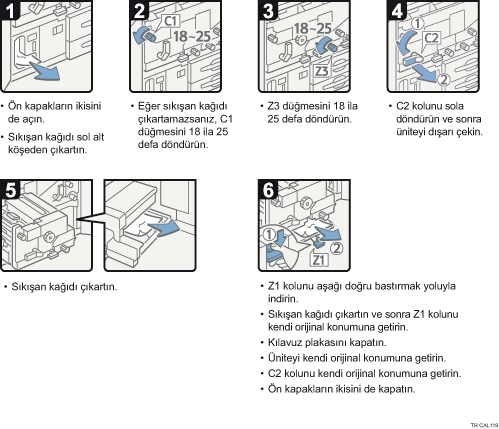 1

• Ön kapakların ikisini de açın.

• Sıkışan kağıdı sol alt köşeden çıkartın.

2

C1

18~25

• Eğer sıkışan kağıdı çıkartamazsanız, C1 düğmesini 18 ila 25 defa döndürün.

3

18~25

Z3

• Z3 düğmesini 18 ila 25 defa döndürün.

4

1

C2

2

• C2 kolunu sola döndürün ve sonra üniteyi dışarı çekin.

5

• Sıkışan kağıdı çıkartın.

6

1

2

Z1

• Z1 kolunu aşağı doğru bastırmak yoluyla indirin.

• Sıkışan kağıdı çıkartın ve sonra Z1 kolunu kendi orijinal konumuna getirin.

• Kılavuz plakasını kapatın.

• Üniteyi kendi orijinal konumuna getirin.

• C2 kolunu kendi orijinal konumuna getirin.

• Ön kapakların ikisini de kapatın.

TR CAL119