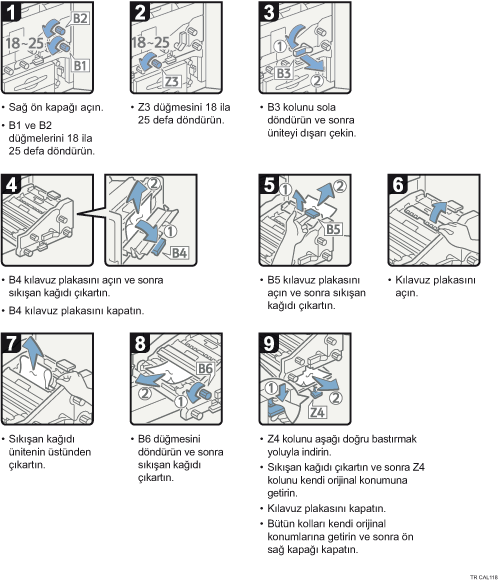 1

B2
18~25
B1

• Sağ ön kapağı açın.
• B1 ve B2 düğmelerini 18 ila 25 defa döndürün.

2

18~25
Z3

• Z3 düğmesini 18 ila 25 defa döndürün.

3

1
B3
2

• B3 kolunu sola döndürün ve sonra üniteyi dışarı çekin.

4

2
1
B4

• B4 kılavuz plakasını açın ve sonra sıkışan kağıdı çıkartın.
• B4 kılavuz plakasını kapatın.

5

1
2
B5

• B5 kılavuz plakasını açın ve sonra sıkışan kağıdı çıkartın.

6

• Kılavuz plakasını açın.

7

• Sıkışan kağıdı ünitenin üstünden çıkartın.

8

B6
2
1

• B6 düğmesini döndürün ve sonra sıkışan kağıdı çıkartın.

9

1
2
Z4

• Z4 kolunu aşağı doğru bastırmak yoluyla indirin.
• Sıkışan kağıdı çıkartın ve sonra Z4 kolunu kendi orijinal konumuna getirin.
• Kılavuz plakasını kapatın.
• Bütün kolları kendi orijinal konumlarına getirin ve sonra ön sağ kapağı kapatın.

TR CAL118