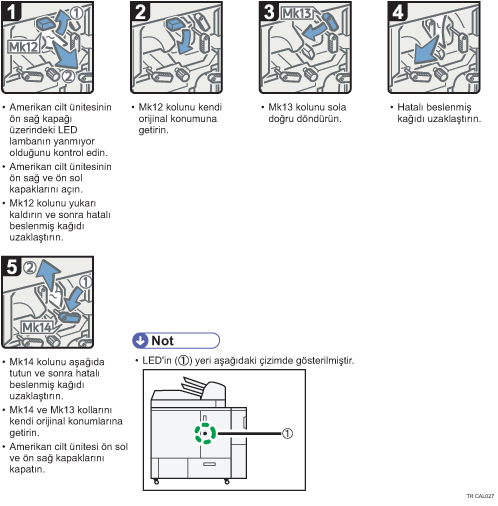 1
①
Mk12
②

• Amerikan cilt ünitesinin ön sağ kapağı üzerindeki LED lambanın yanmıyor olduğunu kontrol edin.
• Amerikan cilt ünitesinin ön sağ ve ön sol kapaklarını açın.
• Mk12 kolunu yukarı kaldırın ve sonra hatalı beslenmiş kağıdı uzaklaştırın.

2

• Mk12 kolunu kendi orijinal konumuna getirin.

3
Mk13

• Mk13 kolunu sola doğru döndürün.

4

• Hatalı beslenmiş kağıdı uzaklaştırın.

5
②
①
Mk14

• Mk14 kolunu aşağıda tutun ve sonra hatalı beslenmiş kağıdı uzaklaştırın.
• Mk14 ve Mk13 kollarını kendi orijinal konumlarına getirin.
• Amerikan cilt ünitesi ön sol ve ön sağ kapaklarını kapatın.

Not

• LED'in (①) yeri aşağıdaki çizimde gösterilmiştir.

①

TR CAL027