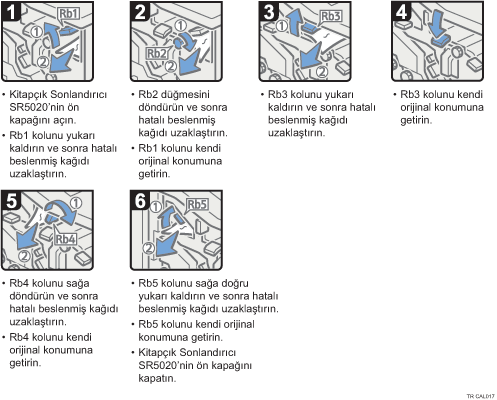 1
Rb1
①
②

• Kitapçık Sonlandırıcı SR5020'nin ön kapağını açın.
• Rb1 kolunu yukarı kaldırın ve sonra hatalı beslenmiş kağıdı uzaklaştırın.

2
①
Rb2
②

• Rb2 düğmesini döndürün ve sonra hatalı beslenmiş kağıdı uzaklaştırın.
• Rb1 kolunu kendi orijinal konumuna getirin.

3
①
Rb3
②

• Rb3 kolunu yukarı kaldırın ve sonra hatalı beslenmiş kağıdı uzaklaştırın.

4

• Rb3 kolunu kendi orijinal konumuna getirin.

5
①
Rb4
②

• Rb4 kolunu sağa döndürün ve sonra hatalı beslenmiş kağıdı uzaklaştırın.
• Rb4 kolunu kendi orijinal konumuna getirin.

6
①
Rb5
②

• Rb5 kolunu sağa doğru yukarı kaldırın ve sonra hatalı beslenmiş kağıdı uzaklaştırın.
• Rb5 kolunu kendi orijinal konumuna getirin.
• Kitapçık Sonlandırıcı SR5020'nin ön kapağını kapatın.

TR CAL017