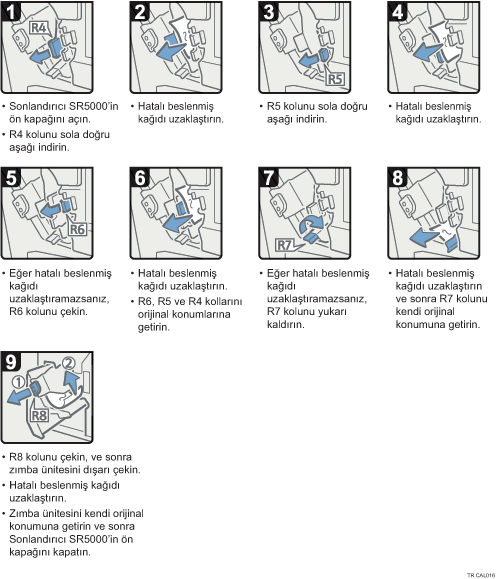 1
R4
• Sonlandırıcı SR5000'in ön kapağını açın.
• R4 kolunu sola doğru aşağı indirin.

2
• Hatalı beslenmiş kağıdı uzaklaştırın.

3
R5
• R5 kolunu sola doğru aşağı indirin.

4
• Hatalı beslenmiş kağıdı uzaklaştırın.

5
R6
• Eğer hatalı beslenmiş kağıdı uzaklaştıramazsanız, R6 kolunu çekin.

6
• Hatalı beslenmiş kağıdı uzaklaştırın.
• R6, R5 ve R4 kollarını orijinal konumlarına getirin.

7
R7
• Eğer hatalı beslenmiş kağıdı uzaklaştıramazsanız, R7 kolunu yukarı kaldırın.

8
• Hatalı beslenmiş kağıdı uzaklaştırın ve sonra R7 kolunu kendi orijinal konumuna getirin.

9
①
②
R8
• R8 kolunu çekin, ve sonra zımba ünitesini dışarı çekin.
• Hatalı beslenmiş kağıdı uzaklaştırın.
• Zımba ünitesini kendi orijinal konumuna getirin ve sonra Sonlandırıcı SR5000'in ön kapağını kapatın.

TR CAL016