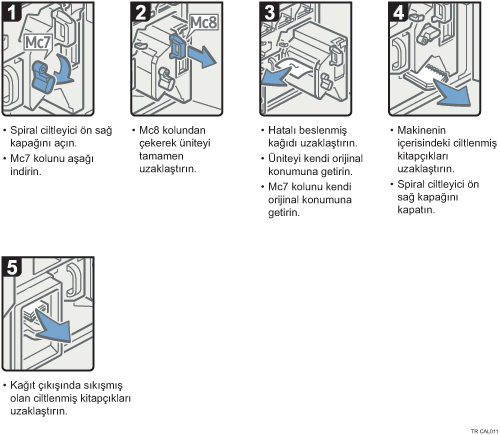 1

Mc7

• Spiral ciltleyici ön sağ kapağını açın.
• Mc7 kolunu aşağı indirin.

2

Mc8

• Mc8 kolundan çekerek üniteyi tamamen uzaklaştırın.

3

• Hatalı beslenmiş kağıdı uzaklaştırın.
• Üniteyi kendi orijinal konumuna getirin.
• Mc7 kolunu kendi orijinal konumuna getirin.

4

• Makinenin içerisindeki ciltlenmiş kitapçıkları uzaklaştırın.
• Spiral ciltleyici ön sağ kapağını kapatın.

5

• Kağıt çıkışında sıkışmış olan ciltlenmiş kitapçıkları uzaklaştırın.

TR CAL011