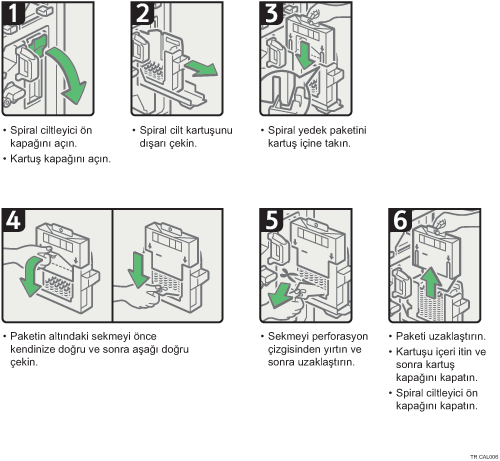 1

• Spiral ciltleyici ön kapağını açın.
• Kartuş kapağını açın.

2

• Spiral cilt kartuşunu dışarı çekin.

3

• Spiral yedek paketini kartuş içine takın.

4

• Paketin altındaki sekmeyi önce kendinize doğru ve sonra aşağı doğru çekin.

5

• Sekmeyi perforasyon çizgisinden yırtın ve sonra uzaklaştırın.

6

• Paketi uzaklaştırın.
• Kartuşu içeri itin ve sonra kartuş kapağını kapatın.
• Spiral ciltleyici ön kapağını kapatın.

TR CAL006