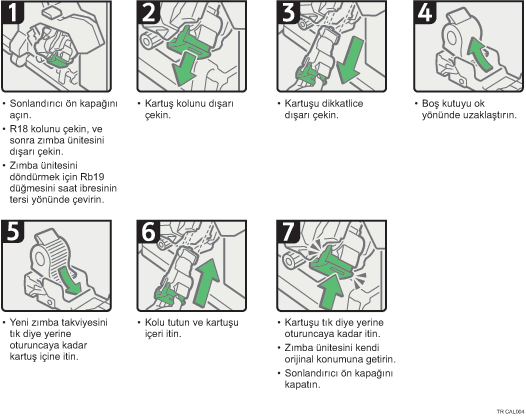 1

• Sonlandırıcı ön kapağını açın.
• R18 kolunu çekin, ve sonra zımba ünitesini dışarı çekin.
• Zımba ünitesini döndürmek için Rb19 düğmesini saat ibresinin tersi yönünde çevirin.

2

• Kartuş kolunu dışarı çekin.

3

• Kartuşu dikkatlice dışarı çekin.

4

• Boş kutuyu ok yönünde uzaklaştırın.

5

• Yeni zımba takviyesini tık diye yerine oturuncaya kadar kartuş içine itin.

6

• Kolu tutun ve kartuşu içeri itin.

7

• Kartuşu tık diye yerine oturuncaya kadar itin.
• Zımba ünitesini kendi orijinal konumuna getirin.
• Sonlandırıcı ön kapağını kapatın.

TR CAL064