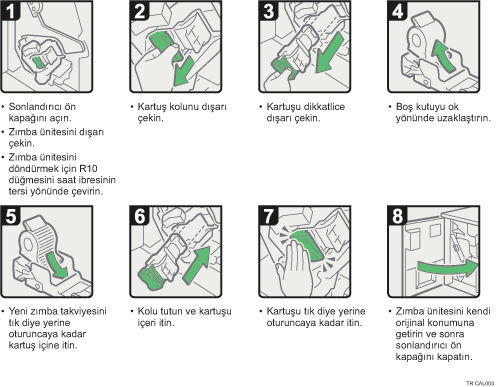 1

• Sonlandırıcı ön kapağını açın.
• Zımba ünitesini dışarı çekin.
• Zımba ünitesini döndürmek için R10 düğmesini saat ibresinin tersi yönünde çevirin.

2

• Kartuş kolunu dışarı çekin.

3

• Kartuşu dikkatlice dışarı çekin.

4

• Boş kutuyu ok yönünde uzaklaştırın.

5

• Yeni zımba takviyesini tık diye yerine oturuncaya kadar kartuş içine itin.

6

• Kolu tutun ve kartuşu içeri itin.

7

• Kartuşu tık diye yerine oturuncaya kadar itin.

8

• Zımba ünitesini kendi orijinal konumuna getirin ve sonra sonlandırıcı ön kapağını kapatın.

TR CAL003