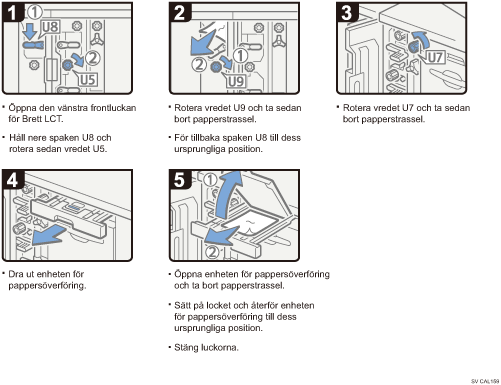 1
①
U8
②
U5

• Öppna den vänstra frontluckan för Brett LCT.

• Håll nere spaken U8 och rotera sedan vredet U5.

2
①
②
U9

• Rotera vredet U9 och ta sedan bort papperstrassel.

• För tillbaka spaken U8 till dess ursprungliga position.

3
U7

• Rotera vredet U7 och ta sedan bort papperstrassel.

4

• Dra ut enheten för pappersöverföring.

5
①
②

• Öppna enheten för pappersöverföring och ta bort papperstrassel.

• Sätt på locket och återför enheten för pappersöverföring till dess ursprungliga position.

• Stäng luckorna.

SV CAL159