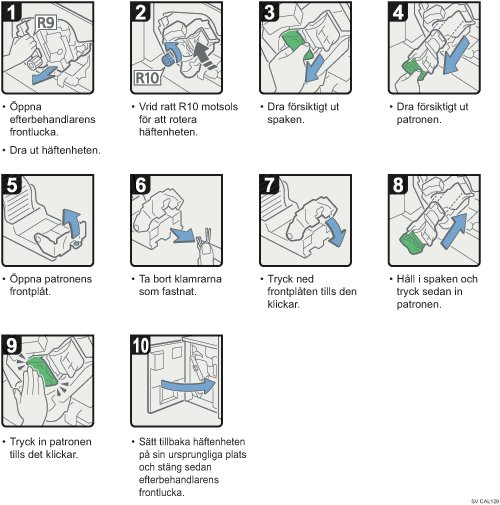 1
R9
• Öppna efterbehandlarens frontlucka.
• Dra ut häftenheten.

2
R10
• Vrid ratt R10 motsols för att rotera häftenheten.

3
• Dra försiktigt ut spaken.

4
• Dra försiktigt ut patronen.

5
• Öppna patronens frontplåt.

6
• Ta bort klamrarna som fastnat.

7
• Tryck ned frontplåten tills den klickar.

8
• Håll i spaken och tryck sedan in patronen.

9
• Tryck in patronen tills det klickar.

10
• Sätt tillbaka häftenheten på sin ursprungliga plats och stäng sedan efterbehandlarens frontlucka.

SV CAL129