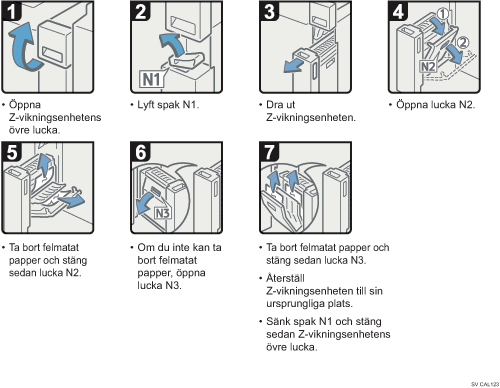 1

• Öppna Z-vikningsenhetens övre lucka.

2

N1

• Lyft spak N1.

3

• Dra ut Z-vikningsenheten.

4

①

②

N2

• Öppna lucka N2.

5

• Ta bort felmatat papper och stäng sedan lucka N2.

6

N3

• Om du inte kan ta bort felmatat papper, öppna lucka N3.

7

• Ta bort felmatat papper och stäng sedan lucka N3.

• Återställ Z-vikningsenheten till sin ursprungliga plats.

• Sänk spak N1 och stäng sedan Z-vikningsenhetens övre lucka.

SV CAL123