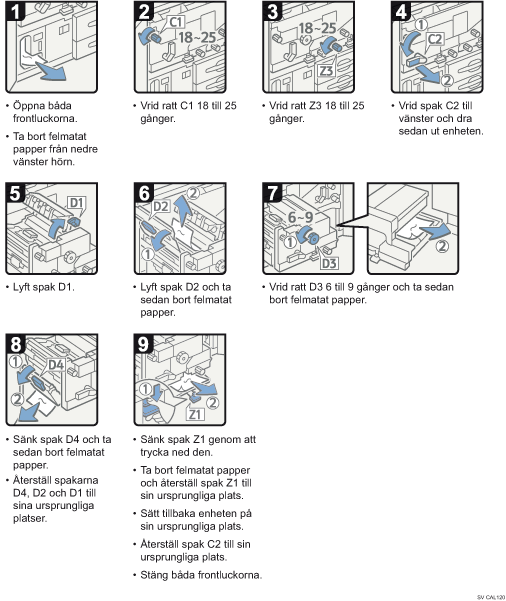 1

• Öppna båda frontluckorna.

• Ta bort felmatat papper från nedre vänster hörn.

2

C1

18~25

• Vrid ratt C1 18 till 25 gånger.

3

18~25

Z3

• Vrid ratt Z3 18 till 25 gånger.

4

①

C2

②

• Vrid spak C2 till vänster och dra sedan ut enheten.

5

D1

• Lyft spak D1.

6

D2

②

①

• Lyft spak D2 och ta sedan bort felmatat papper.

7

6~9

①

D3

②

• Vrid ratt D3 6 till 9 gånger och ta sedan bort felmatat papper.

8

①

D4

②

• Sänk spak D4 och ta sedan bort felmatat papper.

• Återställ spakarna D4, D2 och D1 till sina ursprungliga platser.

9

①

②

Z1

• Sänk spak Z1 genom att trycka ned den.

• Ta bort felmatat papper och återställ spak Z1 till sin ursprungliga plats.

• Sätt tillbaka enheten på sin ursprungliga plats.

• Återställ spak C2 till sin ursprungliga plats.

• Stäng båda frontluckorna.

SV CAL120