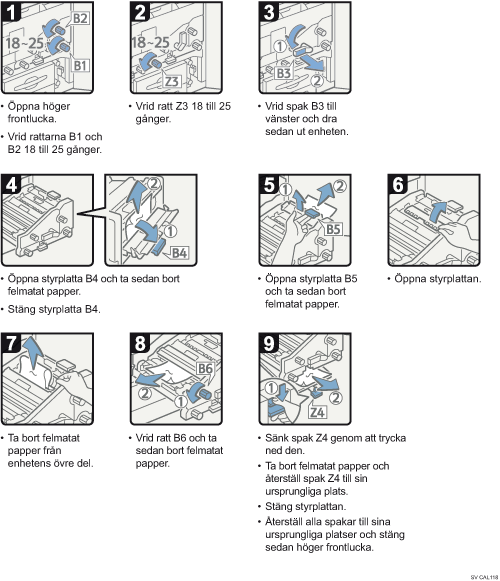 1

B2

18~25

B1

• Öppna höger frontlucka.

• Vrid rattarna B1 och B2 18 till 25 gånger.

2

18~25

Z3

• Vrid ratt Z3 18 till 25 gånger.

3

1

B3

2

• Vrid spak B3 till vänster och dra sedan ut enheten.

4

2

1

B4

• Öppna styrplatta B4 och ta sedan bort felmatat papper.

• Stäng styrplatta B4.

5

1

2

B5

• Öppna styrplatta B5 och ta sedan bort felmatat papper.

6

• Öppna styrplattan.

7

• Ta bort felmatat papper från enhetens övre del.

8

B6

2

1

• Vrid ratt B6 och ta sedan bort felmatat papper.

9

1

2

Z4

• Sänk spak Z4 genom att trycka ned den.

• Ta bort felmatat papper och återställ spak Z4 till sin ursprungliga plats.

• Stäng styrplattan.

• Återställ alla spakar till sina ursprungliga platser och stäng sedan höger frontlucka.

SV CAL118