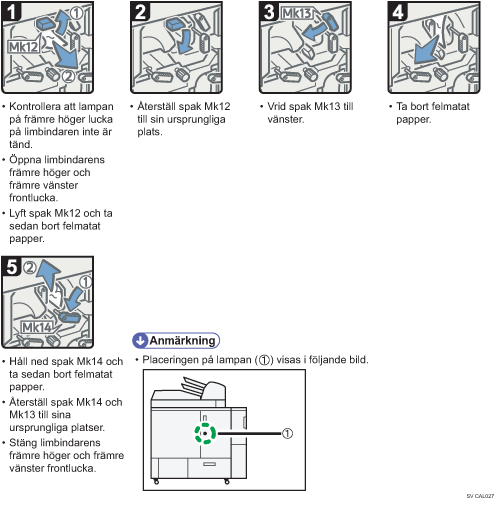 1 ① Mk12 ②

• Kontrollera att lampan på främre höger lucka på limbindaren inte är tänd.

• Öppna limbindarens främre höger och främre vänster frontlucka.

• Lyft spak Mk12 och ta sedan bort felmatat papper.

2

• Återställ spak Mk12 till sin ursprungliga plats.

3 Mk13

• Vrid spak Mk13 till vänster.

4

• Ta bort felmatat papper.

5 ② ① Mk14

• Håll ned spak Mk14 och ta sedan bort felmatat papper.

• Återställ spak Mk14 och Mk13 till sina ursprungliga platser.

• Stäng limbindarens främre höger och främre vänster frontlucka.

Anmärkning

• Placeringen på lampan (①) visas i följande bild.

①

SV CAL027