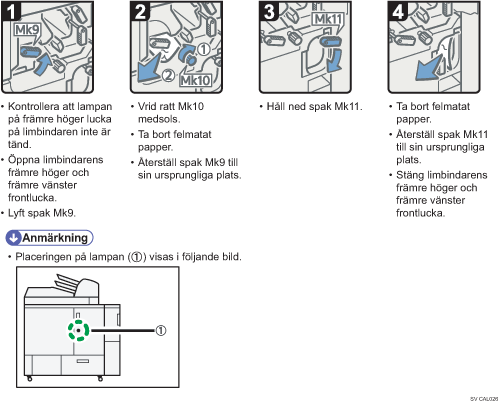 1

Mk9

• Kontrollera att lampan på främre höger lucka på limbindaren inte är tänd.
• Öppna limbindarens främre höger och främre vänster frontlucka.
• Lyft spak Mk9.

2

①
②
Mk10

• Vrid ratt Mk10 medsols.
• Ta bort felmatat papper.
• Återställ spak Mk9 till sin ursprungliga plats.

3

Mk11

• Håll ned spak Mk11.

4

• Ta bort felmatat papper.
• Återställ spak Mk11 till sin ursprungliga plats.
• Stäng limbindarens främre höger och främre vänster frontlucka.

Anmärkning

• Placeringen på lampan (①) visas i följande bild.

①

SV CAL026