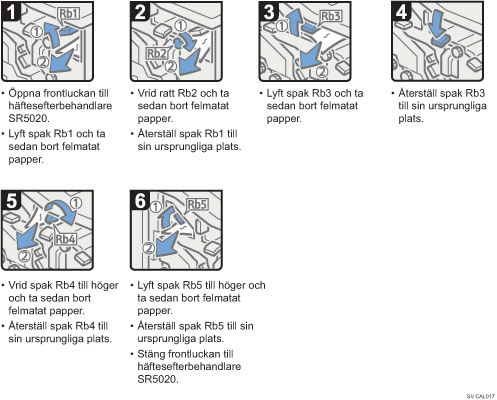 1

Rb1

①

②

• Öppna frontluckan till häftesefterbehandlare SR5020.
• Lyft spak Rb1 och ta sedan bort felmatat papper.

2

①

Rb2

②

• Vrid ratt Rb2 och ta sedan bort felmatat papper.
• Återställ spak Rb1 till sin ursprungliga plats.

3

①

Rb3

②

• Lyft spak Rb3 och ta sedan bort felmatat papper.

4

• Återställ spak Rb3 till sin ursprungliga plats.

5

①

Rb4

②

• Vrid spak Rb4 till höger och ta sedan bort felmatat papper.
• Återställ spak Rb4 till sin ursprungliga plats.

6

①

Rb5

②

• Lyft spak Rb5 till höger och ta sedan bort felmatat papper.
• Återställ spak Rb5 till sin ursprungliga plats.
• Stäng frontluckan till häftesefterbehandlare SR5020.

SV CAL017