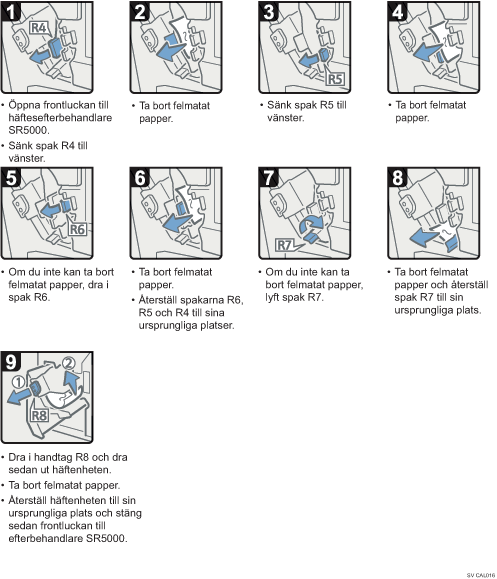 1
R4
• Öppna frontluckan till häftesefterbehandlare SR5000.
• Sänk spak R4 till vänster.

2
• Ta bort felmatat papper.

3
R5
• Sänk spak R5 till vänster.

4
• Ta bort felmatat papper.

5
R6
• Om du inte kan ta bort felmatat papper, dra i spak R6.

6
• Ta bort felmatat papper.
• Återställ spakarna R6, R5 och R4 till sina ursprungliga platser.

7
R7
• Om du inte kan ta bort felmatat papper, lyft spak R7.

8
• Ta bort felmatat papper och återställ spak R7 till sin ursprungliga plats.

9
①
②
R8
• Dra i handtag R8 och dra sedan ut häftenheten.
• Ta bort felmatat papper.
• Återställ häftenheten till sin ursprungliga plats och stäng sedan frontluckan till efterbehandlare SR5000.

SV CAL016