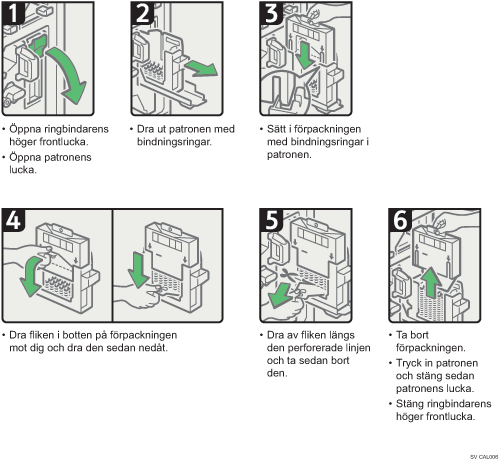 1

• Öppna ringbindarens höger frontlucka.
• Öppna patronens lucka.

2

• Dra ut patronen med bindningsringar.

3

• Sätt i förpackningen med bindningsringar i patronen.

4

• Dra fliken i botten på förpackningen mot dig och dra den sedan nedåt.

5

• Dra av fliken längs den perforerade linjen och ta sedan bort den.

6

• Ta bort förpackningen.
• Tryck in patronen och stäng sedan patronens lucka.
• Stäng ringbindarens höger frontlucka.

SV CAL006