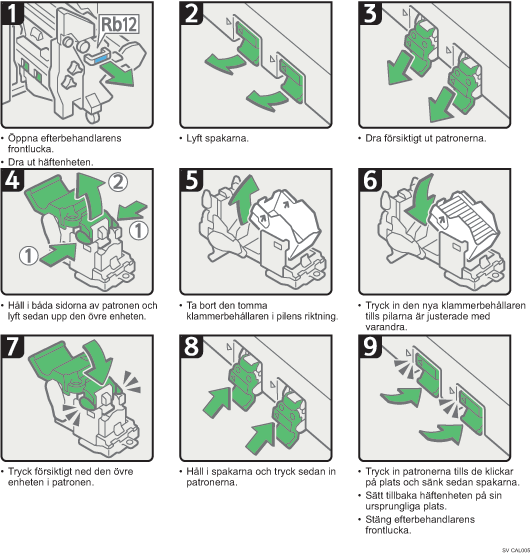 1

Rb12

• Öppna efterbehandlarens frontlucka.
• Dra ut häftenheten.

2

• Lyft spakarna.

3

• Dra försiktigt ut patronerna.

4

②
①
①

• Håll i båda sidorna av patronen och lyft sedan upp den övre enheten.

5

• Ta bort den tomma klammerbehållaren i pilens riktning.

6

• Tryck in den nya klammerbehållaren tills pilarna är justerade med varandra.

7

• Tryck försiktigt ned den övre enheten i patronen.

8

• Håll i spakarna och tryck sedan in patronerna.

9

• Tryck in patronerna tills de klickar på plats och sänk sedan spakarna.
• Sätt tillbaka häftenheten på sin ursprungliga plats.
• Stäng efterbehandlarens frontlucka.

SV CAL005