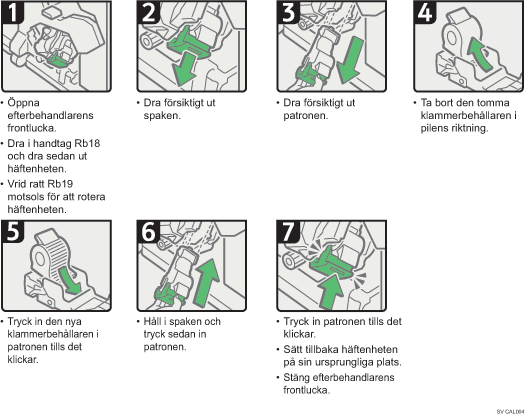 1

• Öppna efterbehandlarens frontlucka.

• Dra i handtag Rb18 och dra sedan ut häftenheten.

• Vrid ratt Rb19 motsols för att rotera häftenheten.

2

• Dra försiktigt ut spaken.

3

• Dra försiktigt ut patronen.

4

• Ta bort den tomma klammerbehållaren i pilens riktning.

5

• Tryck in den nya klammerbehållaren i patronen tills det klickar.

6

• Håll i spaken och tryck sedan in patronen.

7

• Tryck in patronen tills det klickar.

• Sätt tillbaka häftenheten på sin ursprungliga plats.

• Stäng efterbehandlarens frontlucka.

SV CAL064