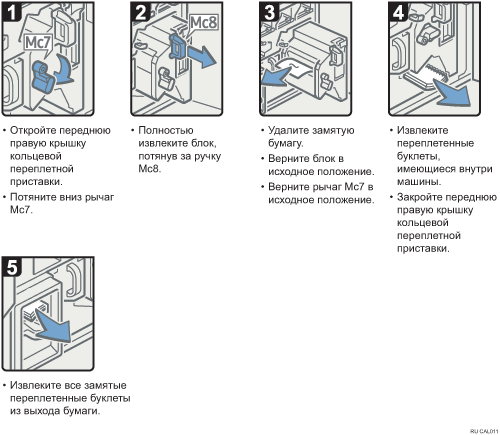 1

Mc7

• Откройте переднюю правую крышку кольцевой переплетной приставки.

• Потяните вниз рычаг Mc7.

2

Mc8

• Полностью извлеките блок, потянув за ручку Mc8.

3

• Удалите замятую бумагу.

• Верните блок в исходное положение.

• Верните рычаг Mc7 в исходное положение.

4

• Извлеките переплетенные буклеты, имеющиеся внутри машины.

• Закройте переднюю правую крышку кольцевой переплетной приставки.

5

• Извлеките все замятые переплетенные буклеты из выхода бумаги.

RU CAL011