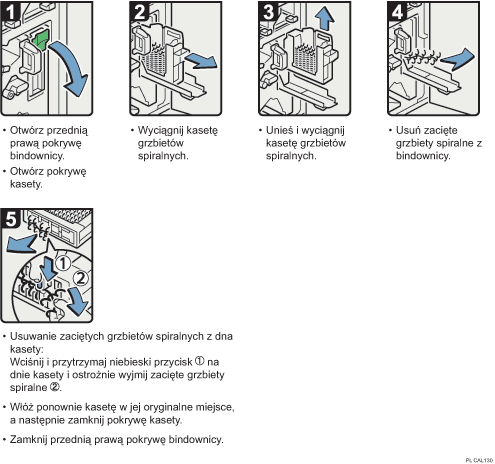 1

• Otwórz przednią prawą pokrywę bindownicy.
• Otwórz pokrywę kasety.

2

• Wyciągnij kasetę grzbietów spiralnych.

3

• Unieś i wyciągnij kasetę grzbietów spiralnych.

4

• Usuń zacięte grzbiety spiralne z bindownicy.

5

1
2

• Usuwanie zaciętych grzbietów spiralnych z dna kasety:
Wciśnij i przytrzymaj niebieski przycisk ① na dnie kasety i ostrożnie wyjmij zacięte grzbiety spiralne ②.
• Włóż ponownie kasetę w jej oryginalne miejsce, a następnie zamknij pokrywę kasety.
• Zamknij przednią prawą pokrywę bindownicy.

PL CAL130