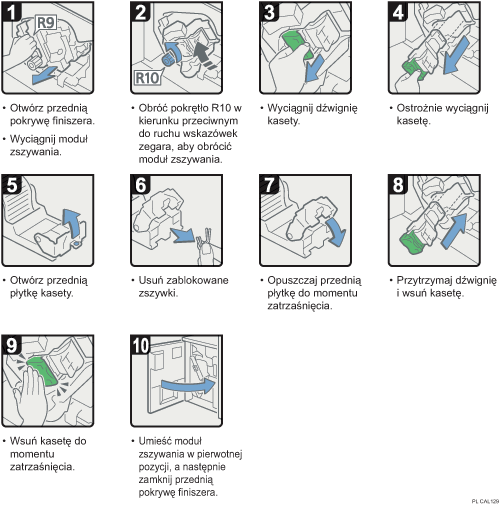 1

R9

• Otwórz przednią pokrywę finiszera.

• Wyciągnij moduł zszywania.

2

R10

• Obróć pokrętło R10 w kierunku przeciwnym do ruchu wskazówek zegara, aby obrócić moduł zszywania.

3

• Wyciągnij dźwignię kasety.

4

• Ostrożnie wyciągnij kasetę.

5

• Otwórz przednią płytkę kasety.

6

• Usuń zablokowane zszywki.

7

• Opuszczaj przednią płytkę do momentu zatrzaśnięcia.

8

• Przytrzymaj dźwignię i wsuń kasetę.

9

• Wsuń kasetę do momentu zatrzaśnięcia.

10

• Umieść moduł zszywania w pierwotnej pozycji, a następnie zamknij przednią pokrywę finiszera.

PL CAL129