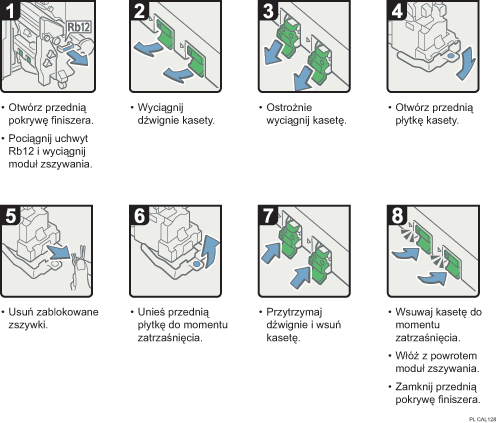 1

Rb12

• Otwórz przednią pokrywę finiszera.

• Pociągnij uchwyt Rb12 i wyciągnij moduł zszywania.

2

• Wyciągnij dźwignie kasety.

3

• Ostrożnie wyciągnij kasetę.

4

• Otwórz przednią płytkę kasety.

5

• Usuń zablokowane zszywki.

6

• Unieś przednią płytkę do momentu zatrzaśnięcia.

7

• Przytrzymaj dźwignie i wsuń kasetę.

8

• Wsuwaj kasetę do momentu zatrzaśnięcia.

• Włóż z powrotem moduł zszywania.

• Zamknij przednią pokrywę finiszera.

PL CAL128