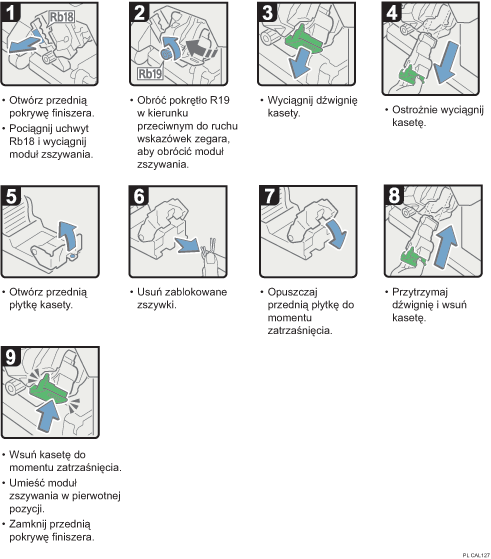 1
Rb18

• Otwórz przednią pokrywę finiszera.
• Pociągnij uchwyt Rb18 i wyciągnij moduł zszywania.

2
Rb19

• Obróć pokrętło R19 w kierunku przeciwnym do ruchu wskazówek zegara, aby obrócić moduł zszywania.

3

• Wyciągnij dźwignię kasety.

4

• Ostrożnie wyciągnij kasetę.

5

• Otwórz przednią płytkę kasety.

6

• Usuń zablokowane zszywki.

7

• Opuszczaj przednią płytkę do momentu zatrzaśnięcia.

8

• Przytrzymaj dźwignię i wsuń kasetę.

9

• Wsuń kasetę do momentu zatrzaśnięcia.
• Umieść moduł zszywania w pierwotnej pozycji.
• Zamknij przednią pokrywę finiszera.

PL CAL127