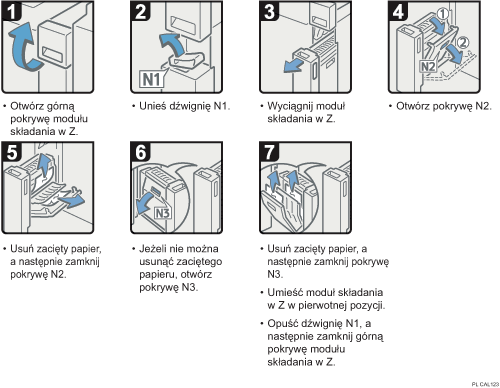 1

• Otwórz górną pokrywę modułu składania w Z.

2

N1

• Unieś dźwignię N1.

3

• Wyciągnij moduł składania w Z.

4

1

2

N2

• Otwórz pokrywę N2.

5

• Usuń zacięty papier, a następnie zamknij pokrywę N2.

6

N3

• Jeżeli nie można usunąć zaciętego papieru, otwórz pokrywę N3.

7

• Usuń zacięty papier, a następnie zamknij pokrywę N3.

• Umieść moduł składania w Z w pierwotnej pozycji.

• Opuść dźwignię N1, a następnie zamknij górną pokrywę modułu składania w Z.

PL CAL123