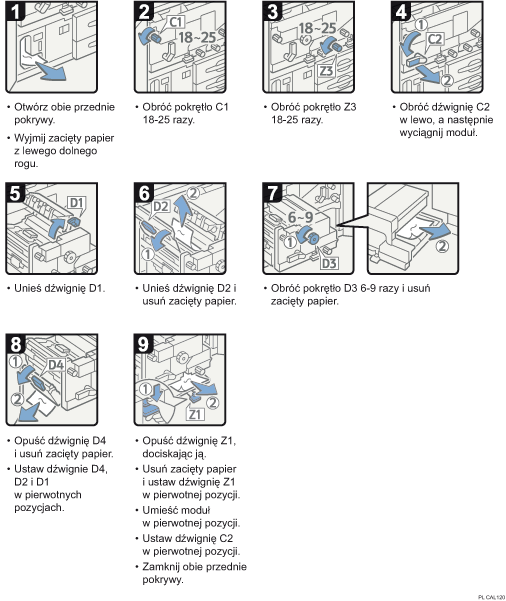 1

• Otwórz obie przednie pokrywy.

• Wyjmij zacięty papier z lewego dolnego rogu.

2

C1

18~25

• Obróć pokrętło C1 18-25 razy.

3

18~25

Z3

• Obróć pokrętło Z3 18-25 razy.

4

①

C2

②

• Obróć dźwignię C2 w lewo, a następnie wyciągnij moduł.

5

D1

• Unieś dźwignię D1.

6

D2

②

①

• Unieś dźwignię D2 i usuń zacięty papier.

7

6~9

①

D3

②

• Obróć pokrętło D3 6-9 razy i usuń zacięty papier.

8

①

D4

②

• Opuść dźwignię D4 i usuń zacięty papier.

• Ustaw dźwignie D4, D2 i D1 w pierwotnych pozycjach.

9

①

②

Z1

• Opuść dźwignię Z1, dociskając ją.

• Usuń zacięty papier i ustaw dźwignię Z1 w pierwotnej pozycji.

• Umieść moduł w pierwotnej pozycji.

• Ustaw dźwignię C2 w pierwotnej pozycji.

• Zamknij obie przednie pokrywy.

PL CAL120