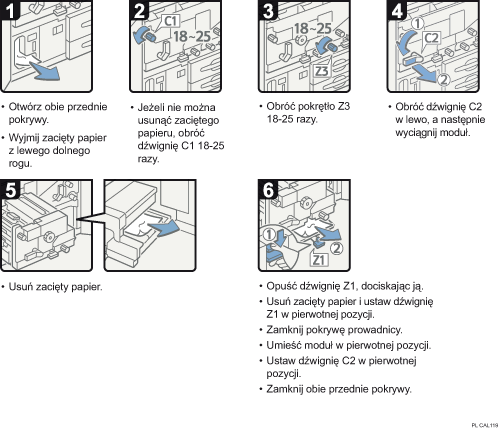 1

• Otwórz obie przednie pokrywy.

• Wyjmij zacięty papier z lewego dolnego rogu.

2

C1

18~25

• Jeżeli nie można usunąć zaciętego papieru, obróć dźwignię C1 18-25 razy.

3

18~25

Z3

• Obróć pokrętło Z3 18-25 razy.

4

1

C2

2

• Obróć dźwignię C2 w lewo, a następnie wyciągnij moduł.

5

• Usuń zacięty papier.

6

1

2

Z1

• Opuść dźwignię Z1, dociskając ją.

• Usuń zacięty papier i ustaw dźwignię Z1 w pierwotnej pozycji.

• Zamknij pokrywę prowadnicy.

• Umieść moduł w pierwotnej pozycji.

• Ustaw dźwignię C2 w pierwotnej pozycji.

• Zamknij obie przednie pokrywy.

PL CAL119