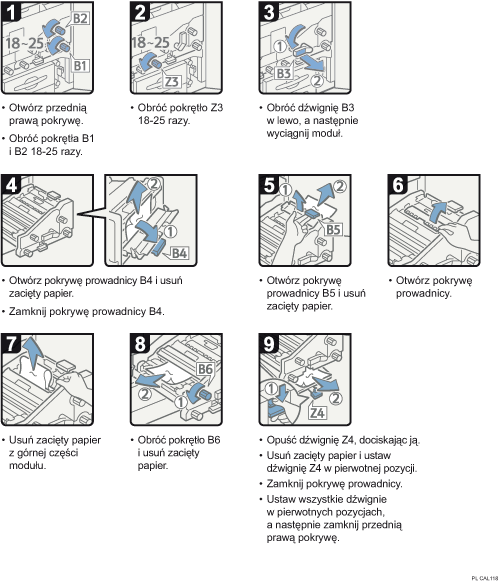 1
B2
18~25
B1

• Otwórz przednią prawą pokrywę.
• Obróć pokrętła B1 i B2 18-25 razy.

2
18~25
Z3

• Obróć pokrętło Z3 18-25 razy.

3
1
B3
2

• Obróć dźwignię B3 w lewo, a następnie wyciągnij moduł.

4
2
1
B4

• Otwórz pokrywę prowadnicy B4 i usuń zacięty papier.
• Zamknij pokrywę prowadnicy B4.

5
1
2
B5

• Otwórz pokrywę prowadnicy B5 i usuń zacięty papier.

6

• Otwórz pokrywę prowadnicy.

7

• Usuń zacięty papier z górnej części modułu.

8
B6
2
1

• Obróć pokrętło B6 i usuń zacięty papier.

9
1
2
Z4

• Opuść dźwignię Z4, dociskając ją.
• Usuń zacięty papier i ustaw dźwignię Z4 w pierwotnej pozycji.
• Zamknij pokrywę prowadnicy.
• Ustaw wszystkie dźwignie w pierwotnych pozycjach, a następnie zamknij przednią prawą pokrywę.

PL CAL118