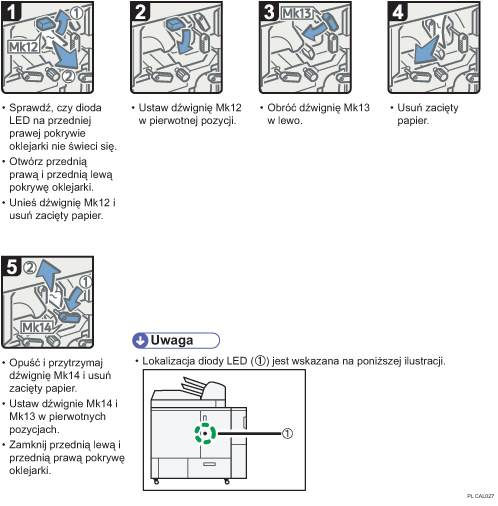 1
①
Mk12
②

• Sprawdź, czy dioda LED na przedniej prawej pokrywie oklejarki nie świeci się.
• Otwórz przednią prawą i przednią lewą pokrywę oklejarki.
• Unieś dźwignię Mk12 i usuń zacięty papier.

2

• Ustaw dźwignię Mk12 w pierwotnej pozycji.

3
Mk13

• Obróć dźwignię Mk13 w lewo.

4

• Usuń zacięty papier.

5
②
①
Mk14

• Opuść i przytrzymaj dźwignię Mk14 i usuń zacięty papier.
• Ustaw dźwignie Mk14 i Mk13 w pierwotnych pozycjach.
• Zamknij przednią lewą i przednią prawą pokrywę oklejarki.

Uwaga

• Lokalizacja diody LED (①) jest wskazana na poniższej ilustracji.

①

PL CAL027