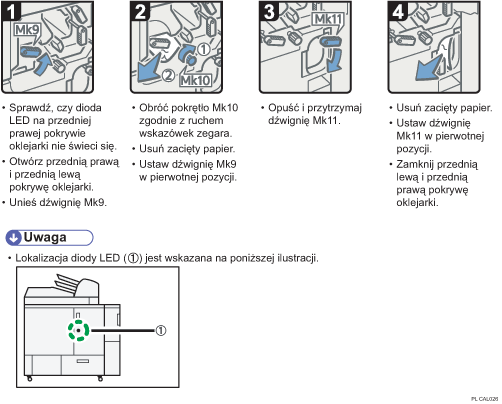 1

Mk9

• Sprawdź, czy dioda LED na przedniej prawej pokrywie oklejarki nie świeci się.
• Otwórz przednią prawą i przednią lewą pokrywę oklejarki.
• Unieś dźwignię Mk9.

2

①
②
Mk10

• Obróć pokrętło Mk10 zgodnie z ruchem wskazówek zegara.
• Usuń zacięty papier.
• Ustaw dźwignię Mk9 w pierwotnej pozycji.

3

Mk11

• Opuść i przytrzymaj dźwignię Mk11.

4

• Usuń zacięty papier.
• Ustaw dźwignię Mk11 w pierwotnej pozycji.
• Zamknij przednią lewą i przednią prawą pokrywę oklejarki.

Uwaga

• Lokalizacja diody LED (①) jest wskazana na poniższej ilustracji.

①

PL CAL026