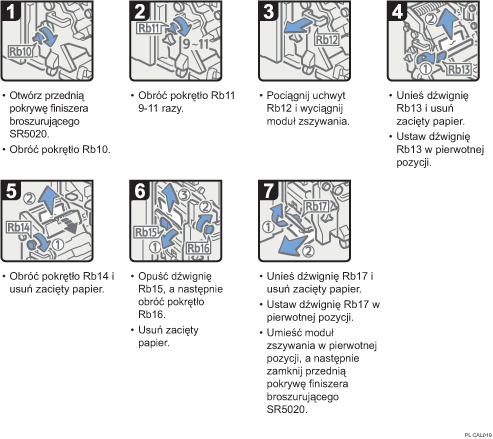 1
Rb10

• Otwórz przednią pokrywę finiszera broszurującego SR5020.
• Obróć pokrętło Rb10.

2
Rb11
9~11

• Obróć pokrętło Rb11 9-11 razy.

3
Rb12

• Pociągnij uchwyt Rb12 i wyciągnij moduł zszywania.

4
②
①
Rb13

• Unieś dźwignię Rb13 i usuń zacięty papier.
• Ustaw dźwignię Rb13 w pierwotnej pozycji.

5
②
Rb14
①

• Obróć pokrętło Rb14 i usuń zacięty papier.

6
③
②
Rb15
①
Rb16

• Opuść dźwignię Rb15, a następnie obróć pokrętło Rb16.
• Usuń zacięty papier.

7
Rb17
①
②

• Unieś dźwignię Rb17 i usuń zacięty papier.
• Ustaw dźwignię Rb17 w pierwotnej pozycji.
• Umieść moduł zszywania w pierwotnej pozycji, a następnie zamknij przednią pokrywę finiszera broszurującego SR5020.

PL CAL019