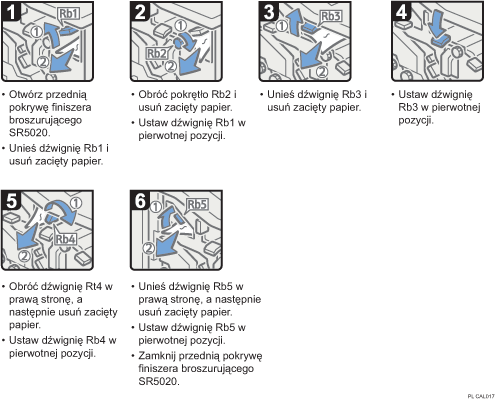 1

Rb1

①

②

• Otwórz przednią pokrywę finiszera broszurującego SR5020.

• Unieś dźwignię Rb1 i usuń zacięty papier.

2

①

Rb2

②

• Obróć pokrętło Rb2 i usuń zacięty papier.

• Ustaw dźwignię Rb1 w pierwotnej pozycji.

3

①

Rb3

②

• Unieś dźwignię Rb3 i usuń zacięty papier.

4

• Ustaw dźwignię Rb3 w pierwotnej pozycji.

5

①

Rb4

②

• Obróć dźwignię Rt4 w prawą stronę, a następnie usuń zacięty papier.

• Ustaw dźwignię Rb4 w pierwotnej pozycji.

6

①

Rb5

②

• Unieś dźwignię Rb5 w prawą stronę, a następnie usuń zacięty papier.

• Ustaw dźwignię Rb5 w pierwotnej pozycji.

• Zamknij przednią pokrywę finiszera broszurującego SR5020.

PL CAL017