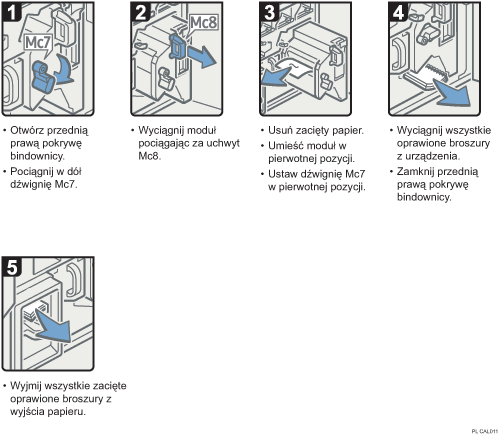 1

Mc7

• Otwórz przednią prawą pokrywę bindownicy.
• Pociągnij w dół dźwignię Mc7.

2

Mc8

• Wyciągnij moduł pociągając za uchwyt Mc8.

3

• Usuń zacięty papier.
• Umieść moduł w pierwotnej pozycji.
• Ustaw dźwignię Mc7 w pierwotnej pozycji.

4

• Wyciągnij wszystkie oprawione broszury z urządzenia.
• Zamknij przednią prawą pokrywę bindownicy.

5

• Wyjmij wszystkie zacięte oprawione broszury z wyjścia papieru.

PL CAL011