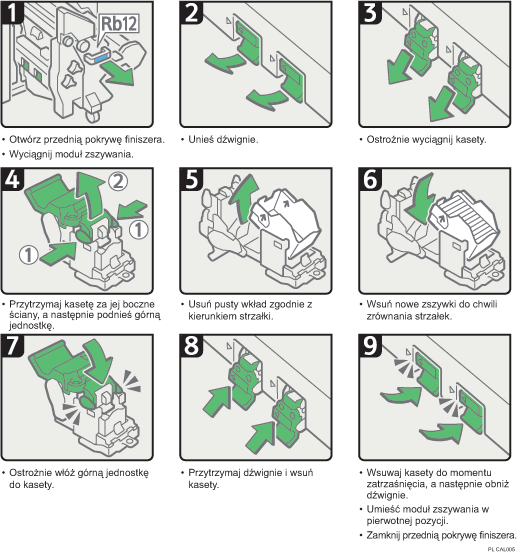 1

Rb12

• Otwórz przednią pokrywę finiszera.
• Wyciągnij moduł zszywania.

2

• Unieś dźwignie.

3

• Ostrożnie wyciągnij kasety.

4

2

1

1

• Przytrzymaj kasetę za jej boczne ściany, a następnie podnieś górną jednostkę.

5

• Usuń pusty wkład zgodnie z kierunkiem strzałki.

6

• Wsuń nowe zszywki do chwili zrównania strzałek.

7

• Ostrożnie włóż górną jednostkę do kasety.

8

• Przytrzymaj dźwignie i wsuń kasety.

9

• Wsuwaj kasety do momentu zatrzaśnięcia, a następnie obniż dźwignie.
• Umieść moduł zszywania w pierwotnej pozycji.
• Zamknij przednią pokrywę finiszera.

PL CAL005