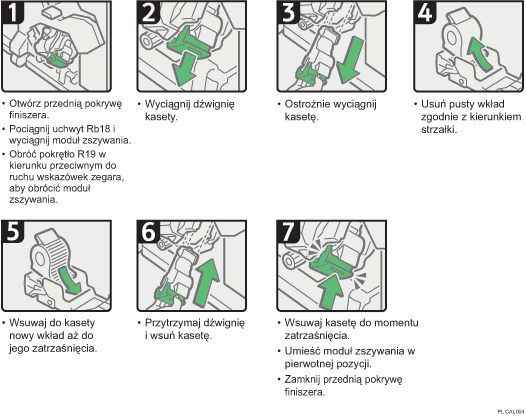 1

• Otwórz przednią pokrywę finiszera.
• Pociągnij uchwyt Rb18 i wyciągnij moduł zszywania.
• Obróć pokrętło R19 w kierunku przeciwnym do ruchu wskazówek zegara, aby obrócić moduł zszywania.

2

• Wyciągnij dźwignię kasety.

3

• Ostrożnie wyciągnij kasetę.

4

• Usuń pusty wkład zgodnie z kierunkiem strzałki.

5

• Wsuwaj do kasety nowy wkład aż do jego zatrzaśnięcia.

6

• Przytrzymaj dźwignię i wsuń kasetę.

7

• Wsuwaj kasetę do momentu zatrzaśnięcia.
• Umieść moduł zszywania w pierwotnej pozycji.
• Zamknij przednią pokrywę finiszera.

PL CAL064